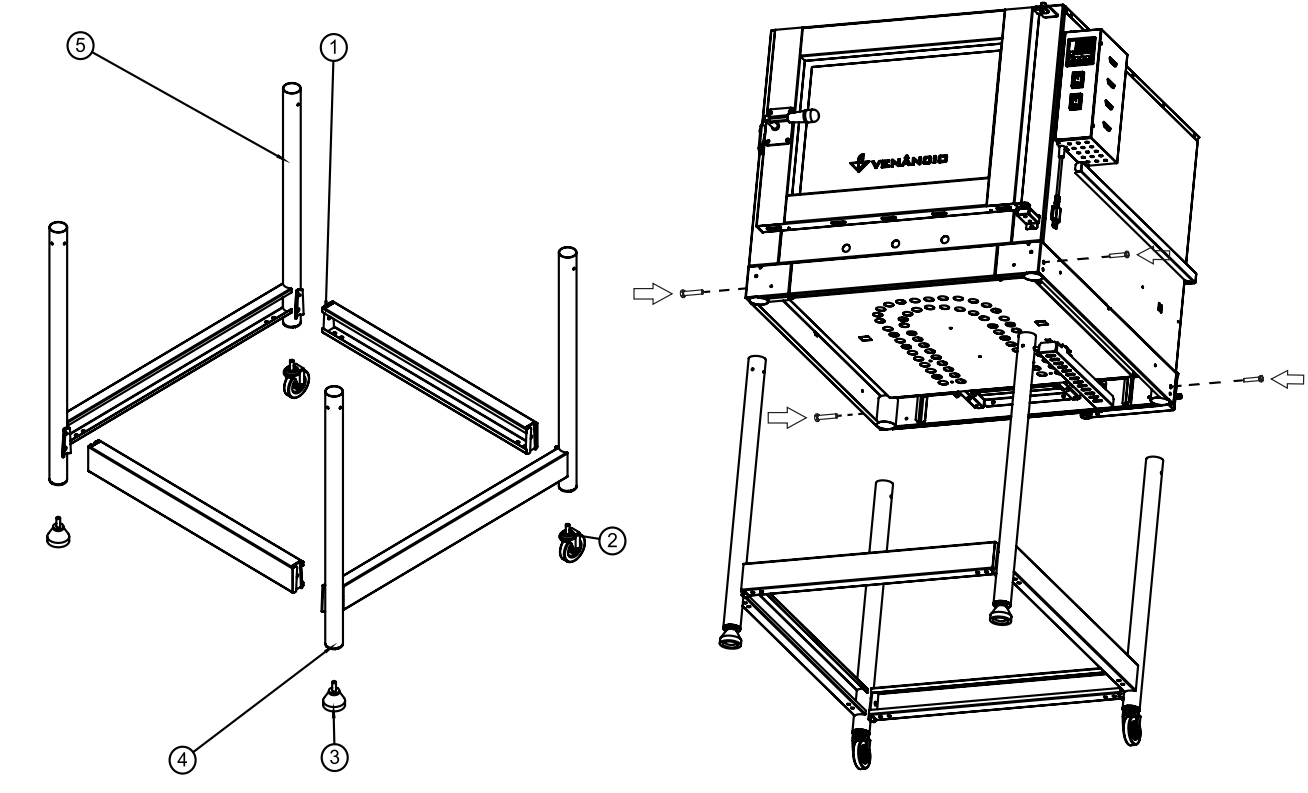 5
1
2
4
3
VENÂNCIO